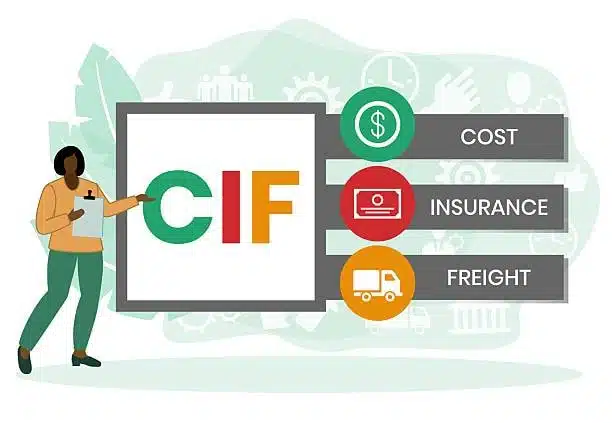 CIF

$

COST

INSURANCE

FREIGHT