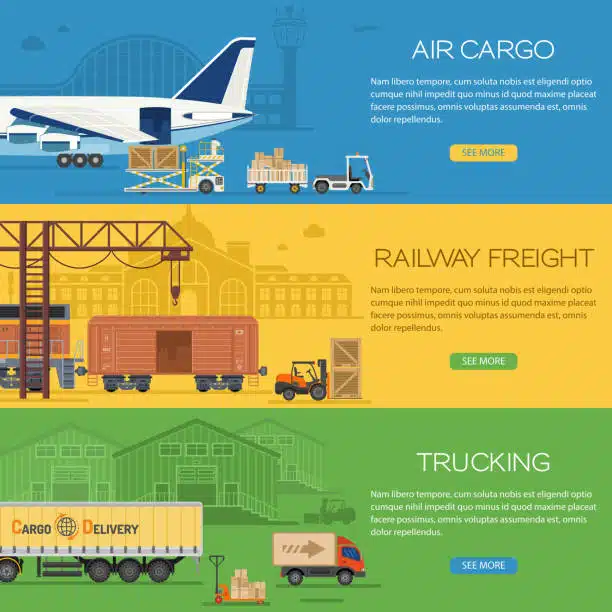 AIR CARGO

Nam libero tempore, cum soluta nobis est eligendi optio cumque nihil impedit quo minus id quod maxime placeat facere possimus, omnis voluptas assumenda est, omnis dolor repellendus.

SEE MORE

RAILWAY FREIGHT

Nam libero tempore, cum soluta nobis est eligendi optio cumque nihil impedit quo minus id quod maxime placeat facere possimus, omnis voluptas assumenda est, omnis dolor repellendus.

SEE MORE

TRUCKING

Nam libero tempore, cum soluta nobis est eligendi optio cumque nihil impedit quo minus id quod maxime placeat facere possimus, omnis voluptas assumenda est, omnis dolor repellendus.

SEE MORE

CARGO DELIVERY