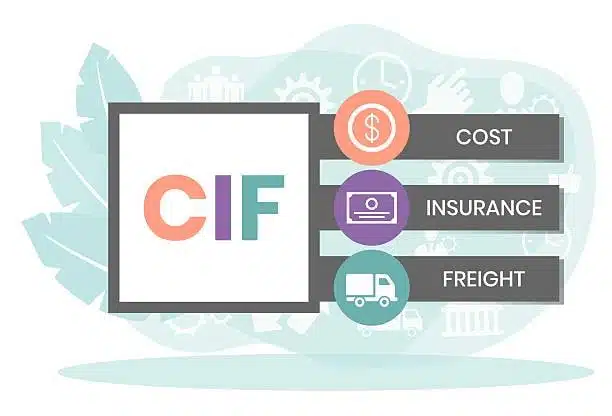 CIF

$

COST

INSURANCE

FREIGHT